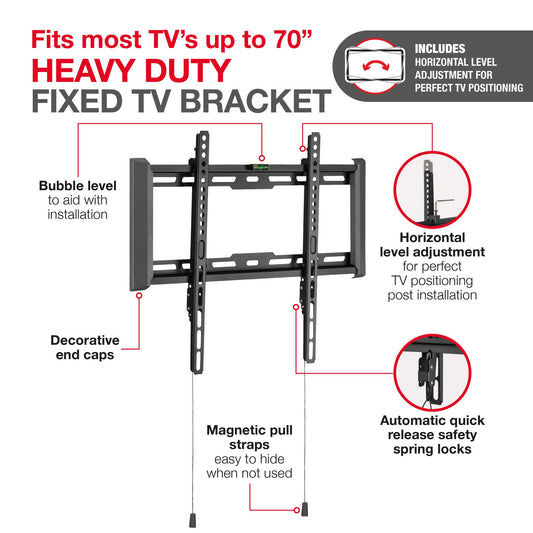 Fits most TV's up to 70"
HEAVY DUTY
FIXED TV BRACKET

INCLUDES
HORIZONTAL LEVEL
ADJUSTMENT FOR
PERFECT TV POSITIONING

Bubble level
to aid with
installation

Horizontal
level adjustment
for perfect
TV positioning
post installation

Decorative
end caps

Automatic quick
release safety
spring locks

Magnetic pull
straps
easy to hide
when not used